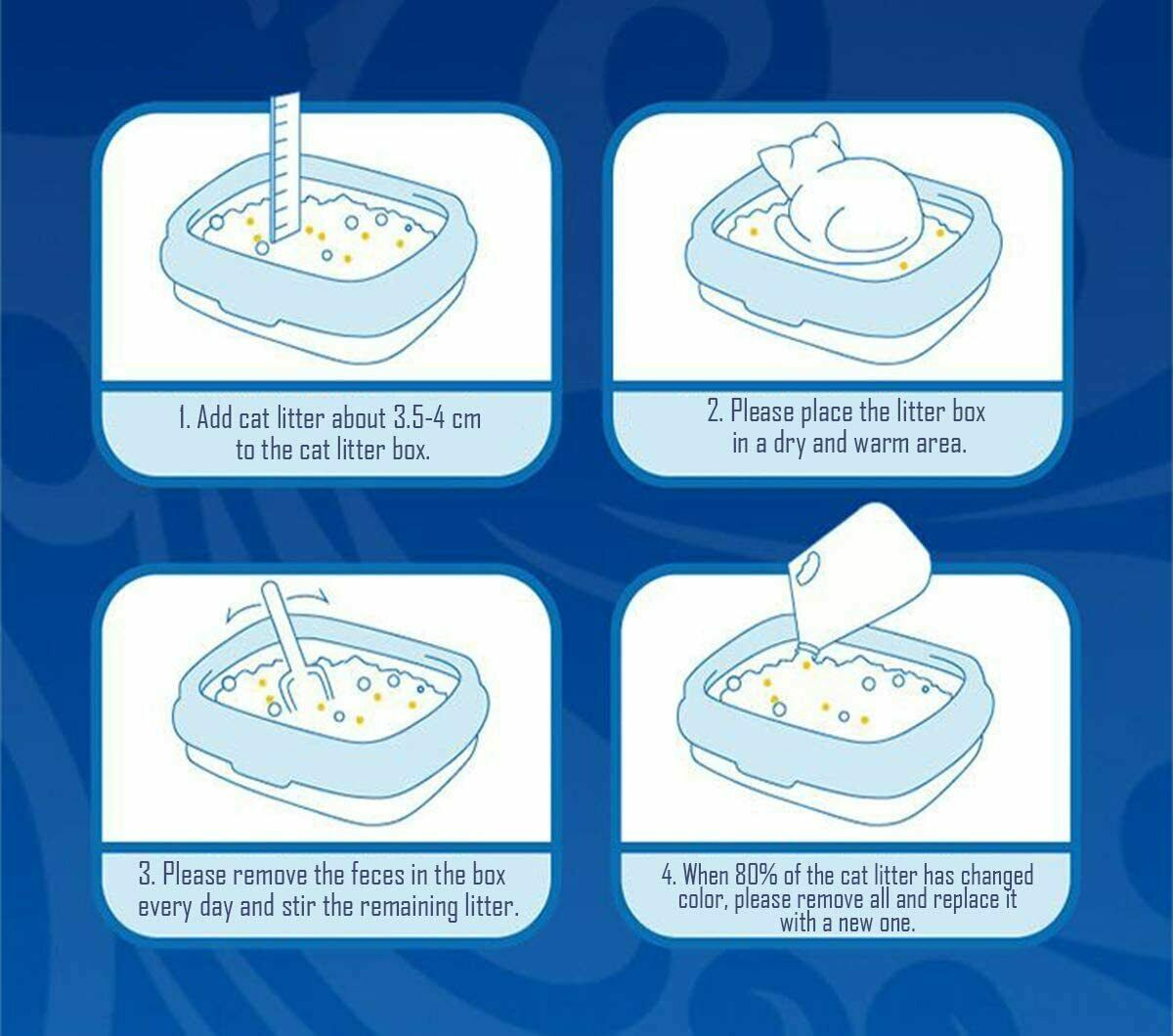 1. Add cat litter about 3.5-4 cm to the cat litter box.

2. Please place the litter box in a dry and warm area.

3. Please remove the feces in the box every day and stir the remaining litter.

4. When 80% of the cat litter has changed color, please remove all and replace it with a new one.