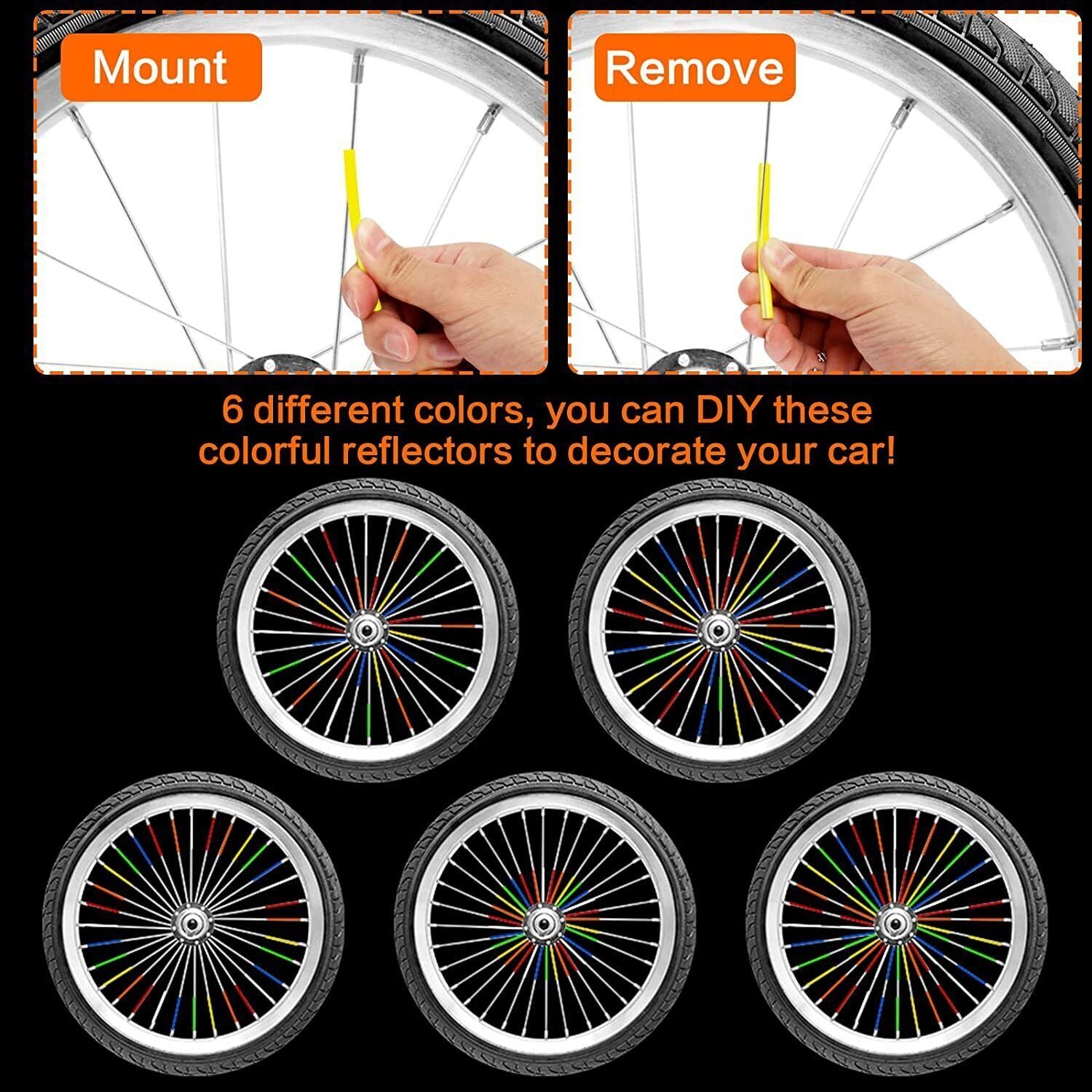 Mount

Remove

6 different colors, you can DIY these colorful reflectors to decorate your car!