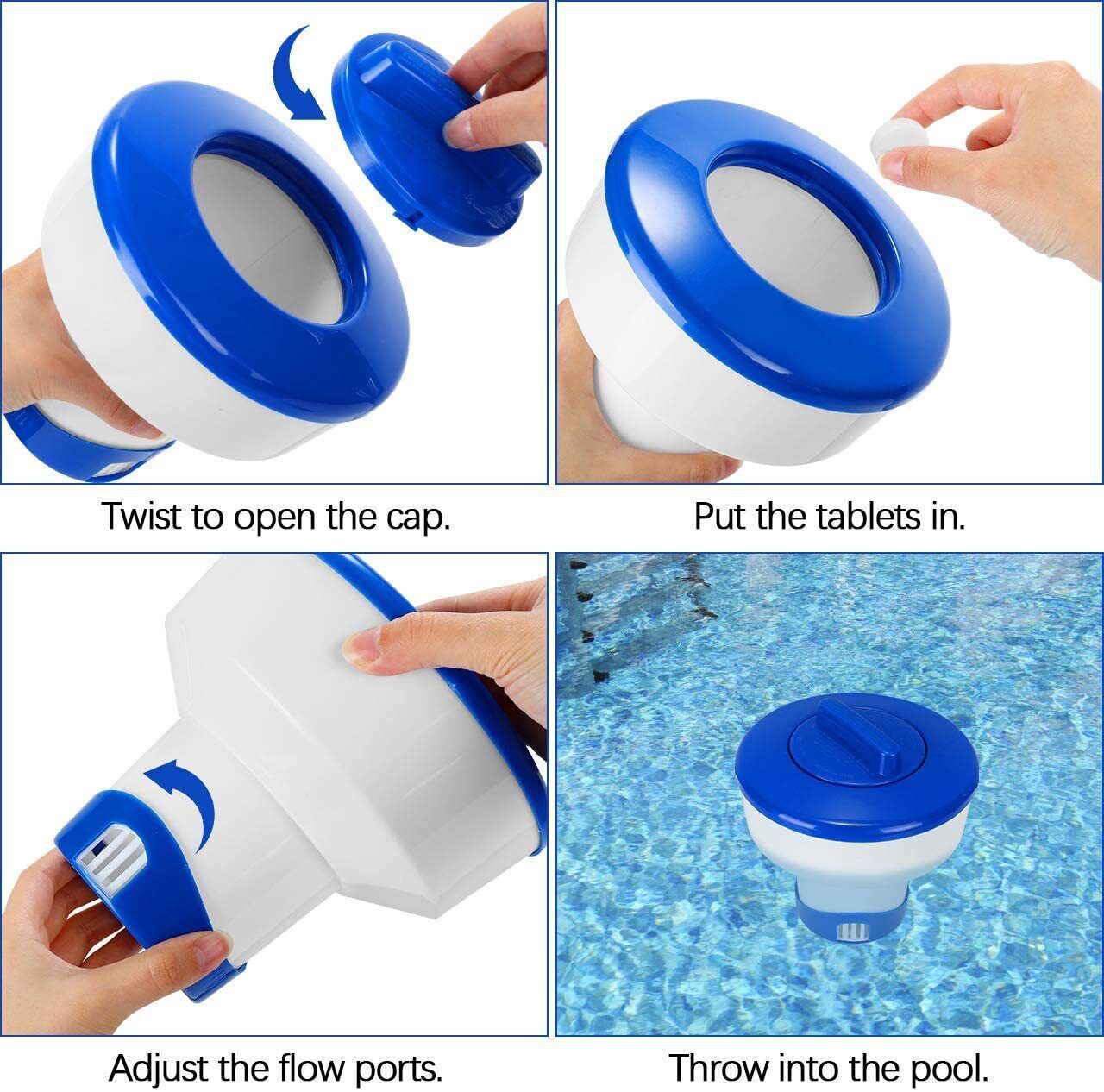 Twist to open the cap.

Put the tablets in.

Adjust the flow ports.

Throw into the pool.